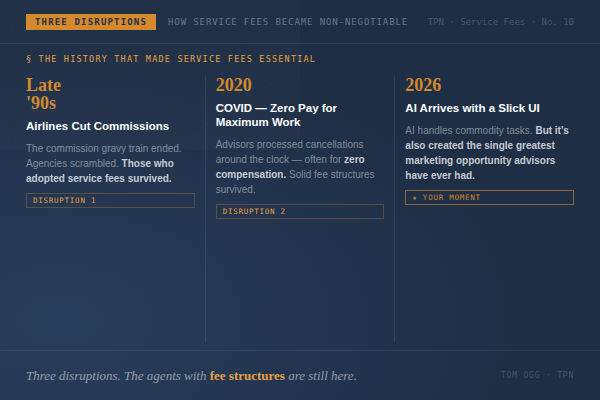 THREE DISRUPTIONS HOW SERVICE FEES BECAME NON-NEGOTIABLE TPN · Service Fees · No. 10

§ THE HISTORY THAT MADE SERVICE FEES ESSENTIAL

Late '90s

Airlines Cut Commissions

The commission gravy train ended. Agencies scrambled. Those who adopted service fees survived.

DISRUPTION 1

2020

COVID — Zero Pay for Maximum Work

Advisors processed cancellations around the clock — often for zero compensation. Solid fee structures survived.

DISRUPTION 2

2026

AI Arrives with a Slick UI

AI handles commodity tasks. But it's also created the single greatest marketing opportunity advisors have ever had.

★ YOUR MOMENT

Three disruptions. The agents with fee structures are still here.

TOM OGG · TPN